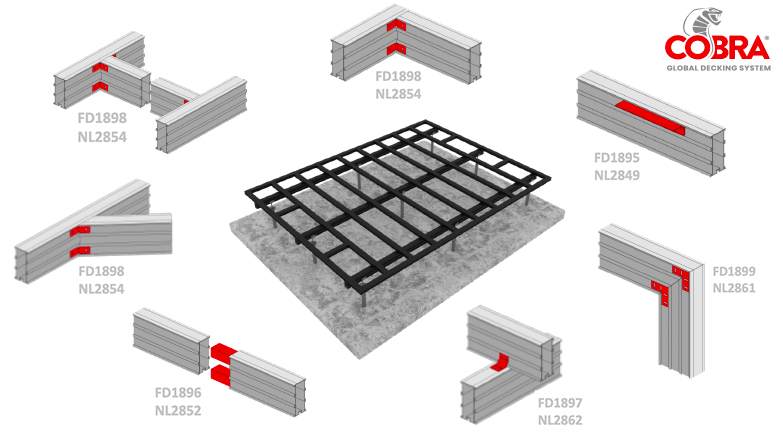 COBRA®
GLOBAL DECKING SYSTEM

FD1898
NL2854

FD1898
NL2854

FD1895
NL2849

FD1898
NL2854

FD1899
NL2861

FD1896
NL2852

FD1897
NL2862